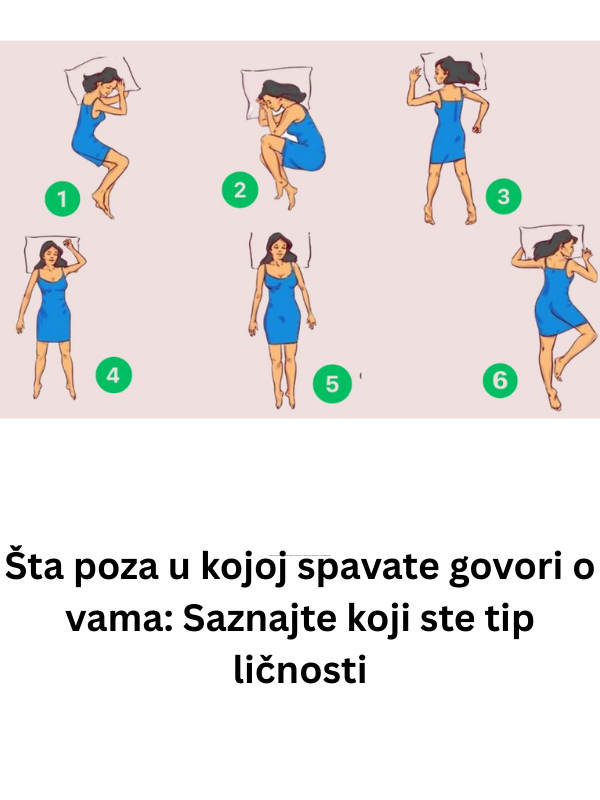 1
2
3
4
5
6

Šta poza u kojoj spavate govori o vama: Saznajte koji ste tip ličnosti